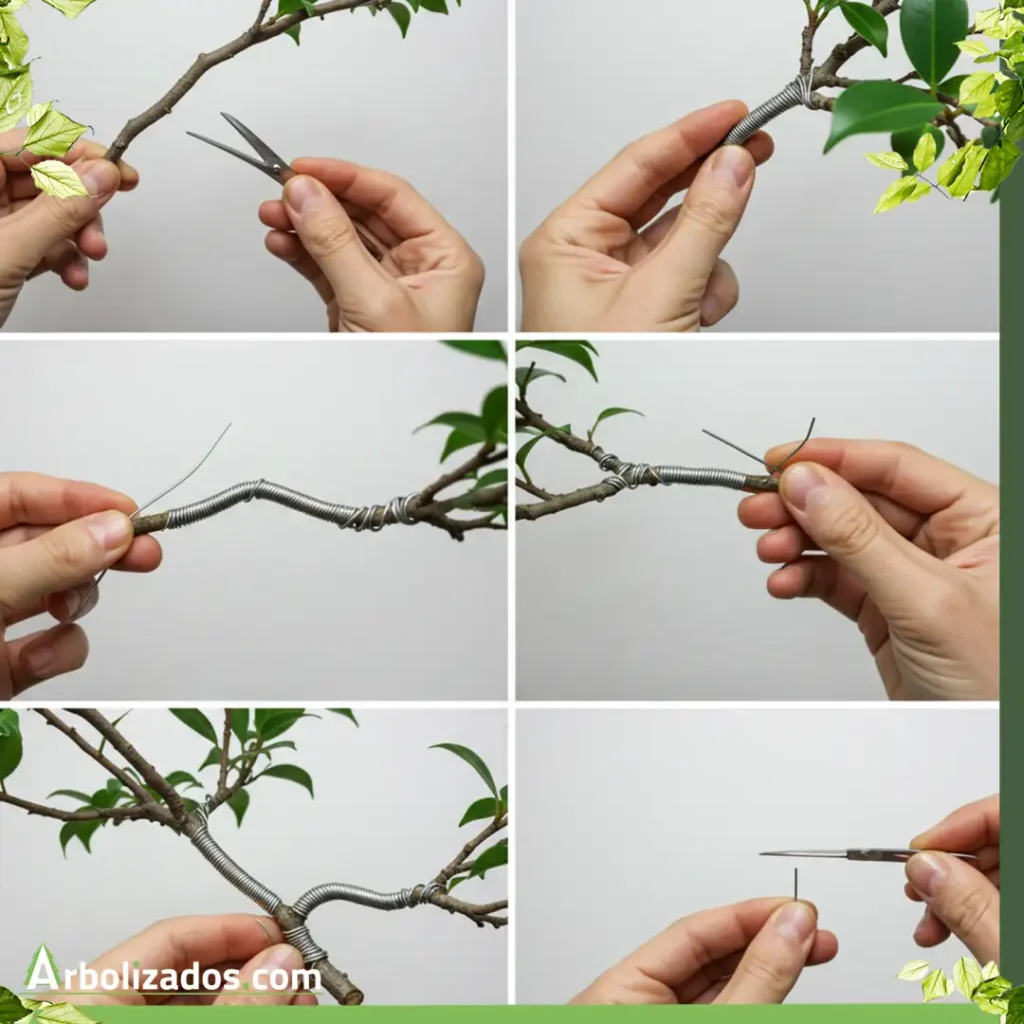 Arbolizados.com